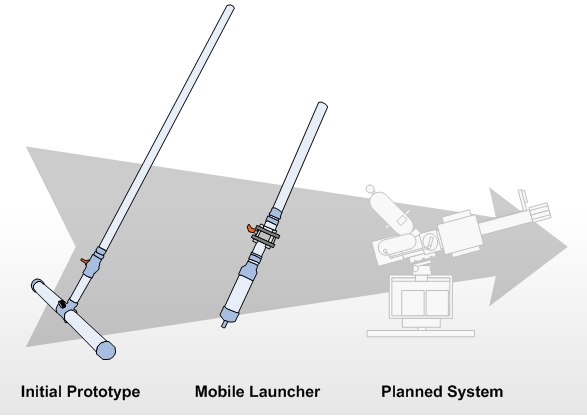 Initial Prototype

Mobile Launcher

Planned System